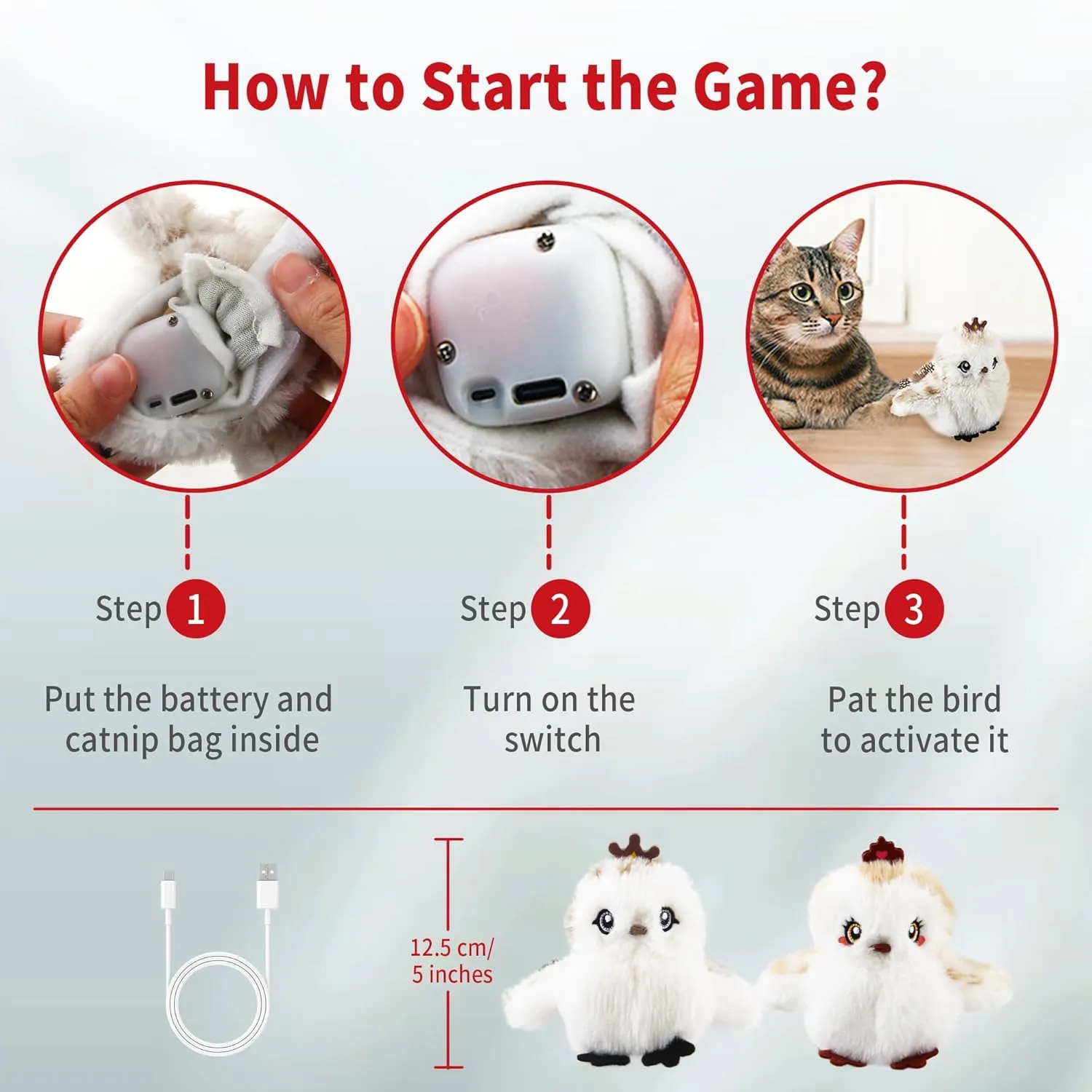 How to Start the Game?

Step 1

Put the battery and catnip bag inside

Step 2

Turn on the switch

Step 3

Pat the bird to activate it

12.5 cm/ 5 inches