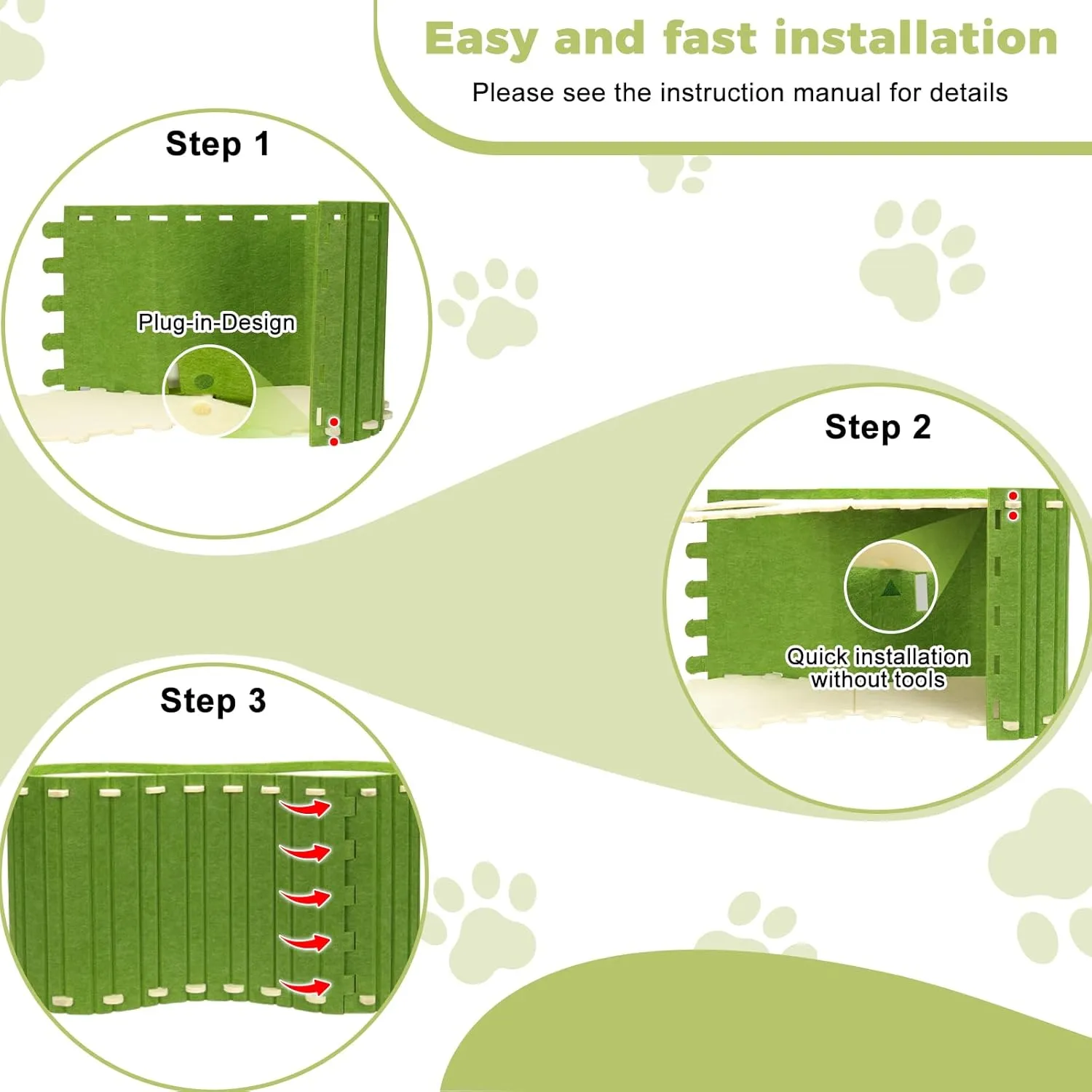 Easy and fast installation

Please see the instruction manual for details

Step 1

Plug-in-Design

Step 2

Quick installation without tools

Step 3